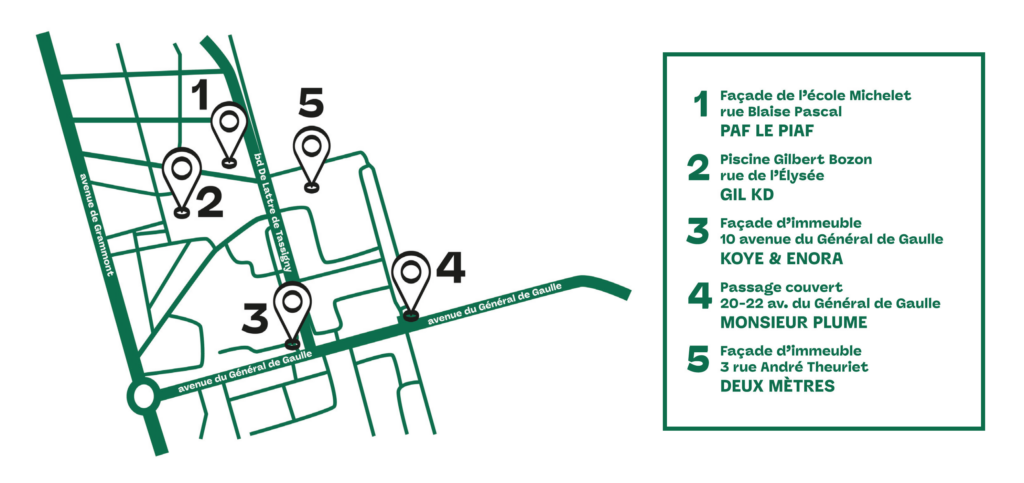 1
5
2
4
3
avenue de Grammont
bd De Lattre de Tassigny
avenue du Général de Gaulle
avenue du Général de Gaulle

1 Façade de l'école Michelet
rue Blaise Pascal
PAF LE PIAF

2 Piscine Gilbert Bozon
rue de l'Élysée
GIL KD

3 Façade d'immeuble
10 avenue du Général de Gaulle
KOYE & ENORA

4 Passage couvert
20-22 av. du Général de Gaulle
MONSIEUR PLUME

5 Façade d'immeuble
3 rue André Theuriet
DEUX MÈTRES